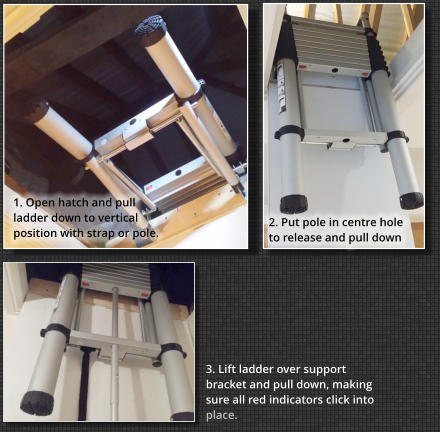 1. Open hatch and pull ladder down to vertical position with strap or pole.

2. Put pole in centre hole to release and pull down

3. Lift ladder over support bracket and pull down, making sure all red indicators click into place.